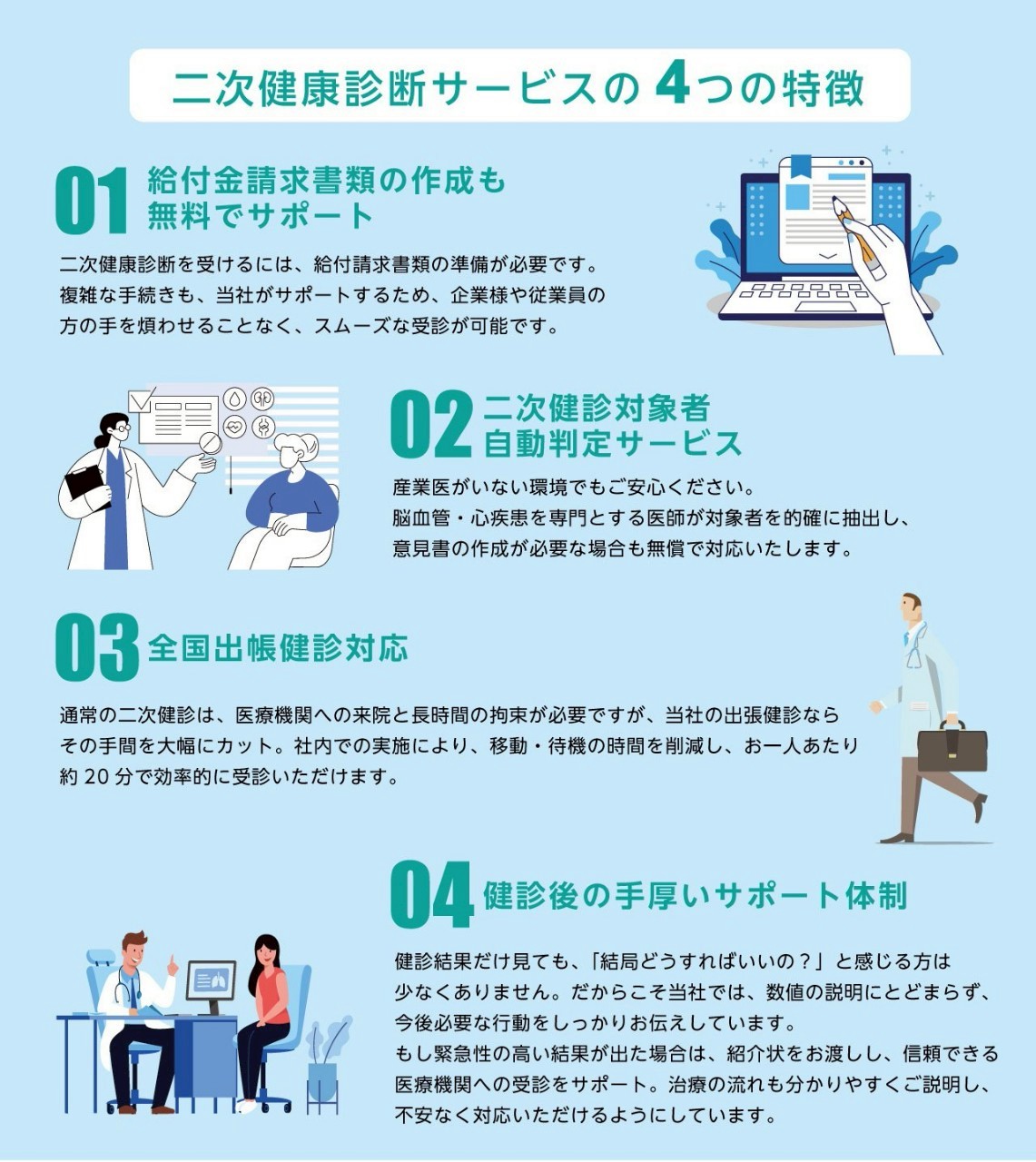 二次健康診断サービスの 4つの特徴

01 給付金請求書類の作成も無料でサポート

二次健康診断を受けるには、給付請求書類の準備が必要です。複雑な手続きも、当社がサポートするため、企業様や従業員の方の手を煩わせることなく、スムーズな受診が可能です。

02 二次健診対象者自動判定サービス

産業医がいない環境でもご安心ください。脳血管・心疾患を専門とする医師が対象者を的確に抽出し、意見書の作成が必要な場合も無償で対応いたします。

03 全国出帳健診対応

通常の二次健診は、医療機関への来院と長時間の拘束が必要ですが、当社の出張健診ならその手間を大幅にカット。社内での実施により、移動・待機の時間を削減し、お一人あたり約 20 分で効率的に受診いただけます。

04 健診後の手厚いサポート体制

健診結果だけ見ても、「結局どうすればいいの？」と感じる方は少なくありません。だからこそ当社では、数値の説明にとどまらず、今後必要な行動をしっかりお伝えしています。
もし緊急性の高い結果が出た場合は、紹介状をお渡しし、信頼できる医療機関への受診をサポート。治療の流れも分かりやすくご説明し、不安なく対応いただけるようにしています。